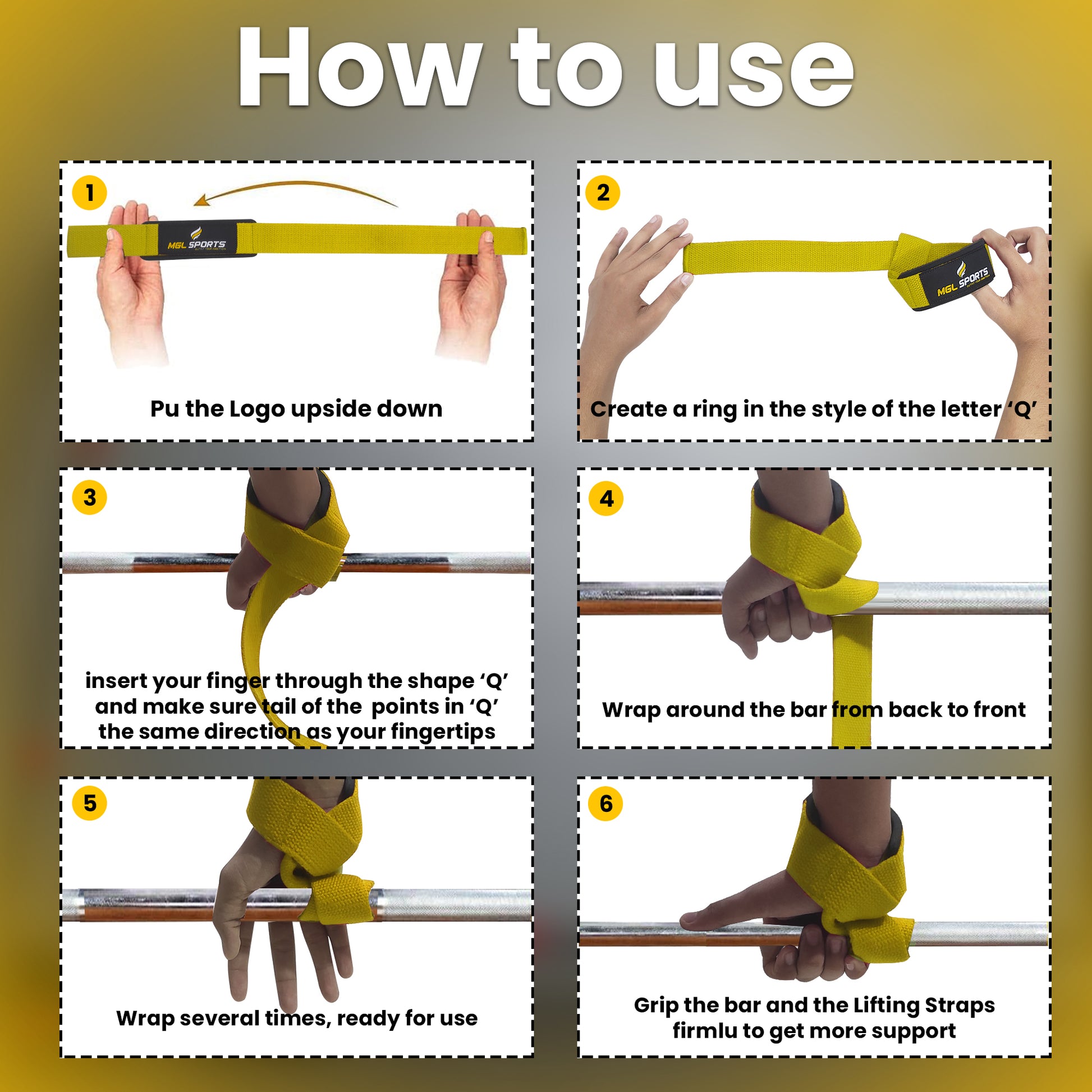 How to use

1

MGL SPORTS

Pu the Logo upside down

2

MGL SPORTS

Create a ring in the style of the letter 'Q'

3

insert your finger through the shape 'Q' and make sure tail of the points in 'Q' the same direction as your fingertips

4

Wrap around the bar from back to front

5

Wrap several times, ready for use

6

Grip the bar and the Lifting Straps firmlu to get more support